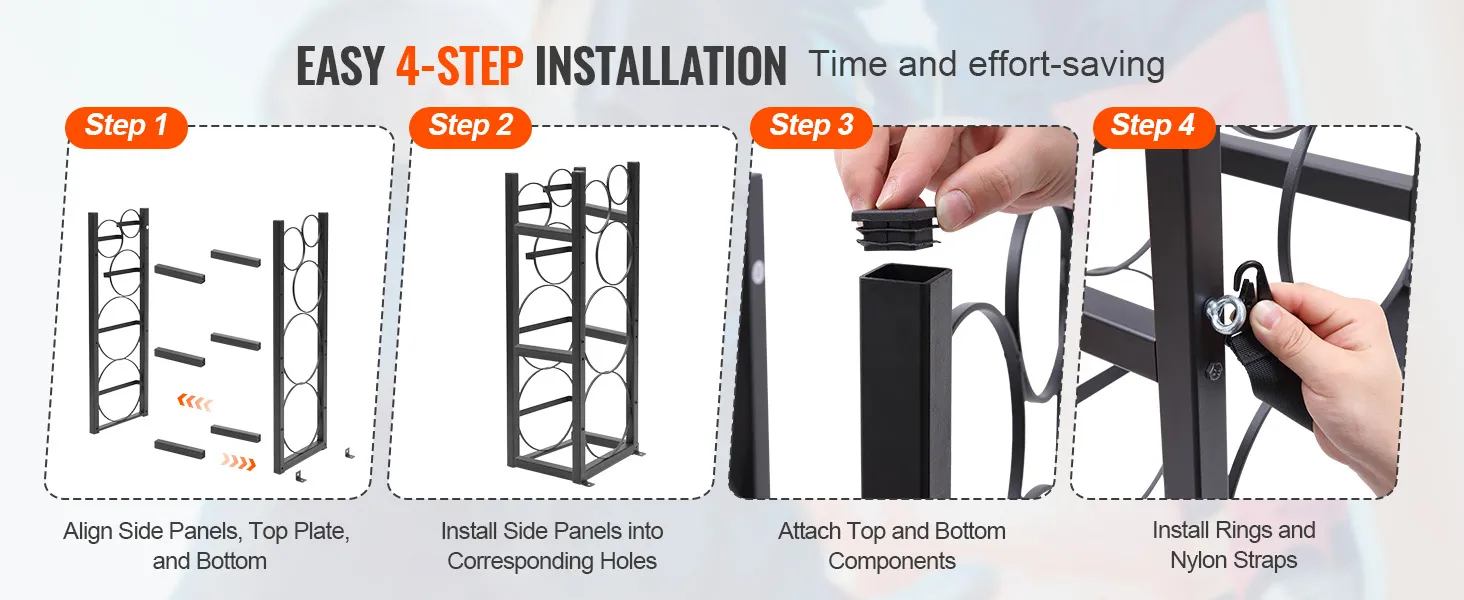 EASY 4-STEP INSTALLATION Time and effort-saving

Step 1

Align Side Panels, Top Plate, and Bottom

Step 2

Install Side Panels into Corresponding Holes

Step 3

Attach Top and Bottom Components

Step 4

Install Rings and Nylon Straps