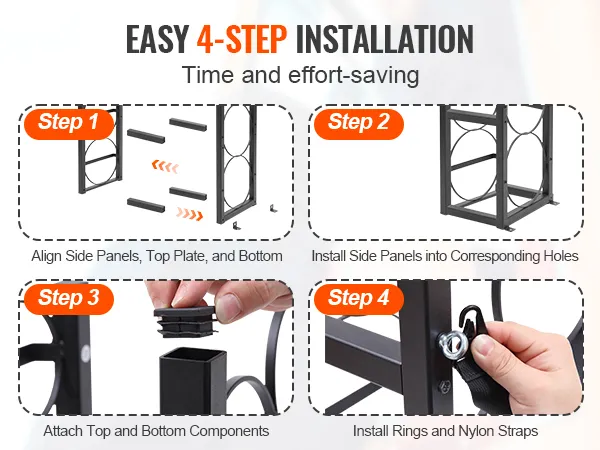 EASY 4-STEP INSTALLATION
Time and effort-saving

Step 1
Align Side Panels, Top Plate, and Bottom

Step 2
Install Side Panels into Corresponding Holes

Step 3
Attach Top and Bottom Components

Step 4
Install Rings and Nylon Straps