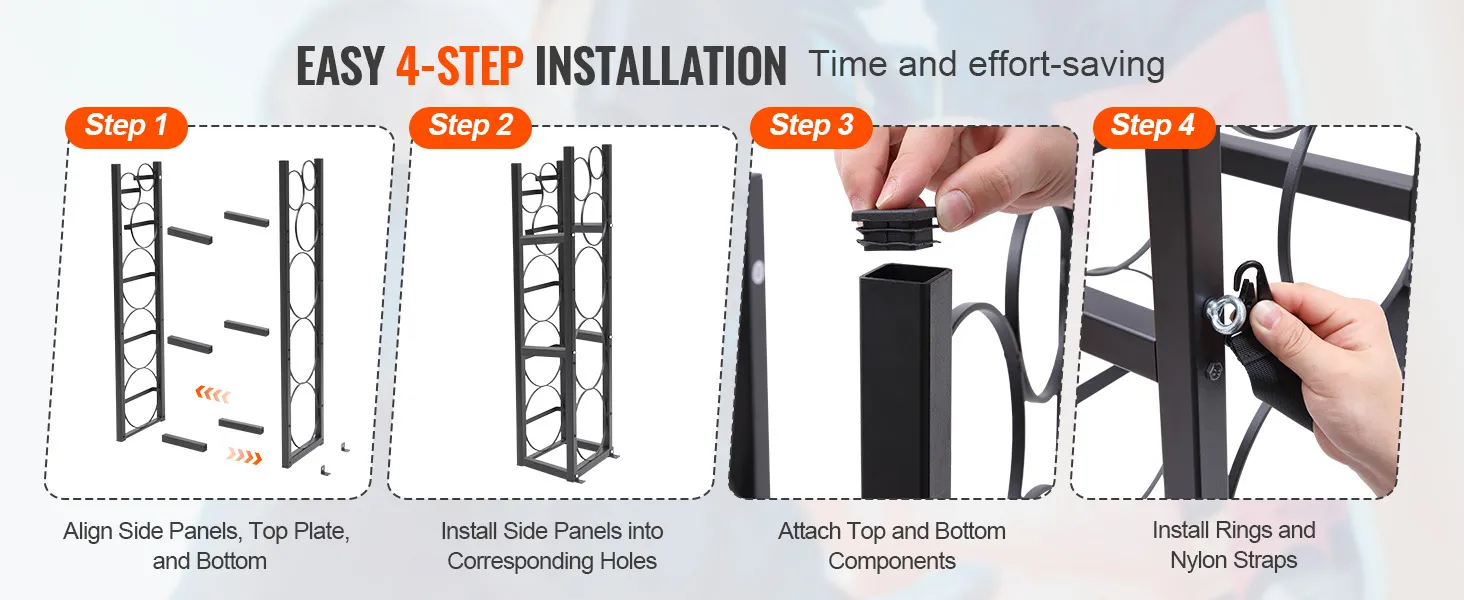 EASY 4-STEP INSTALLATION Time and effort-saving

Step 1

Align Side Panels, Top Plate, and Bottom

Step 2

Install Side Panels into Corresponding Holes

Step 3

Attach Top and Bottom Components

Step 4

Install Rings and Nylon Straps