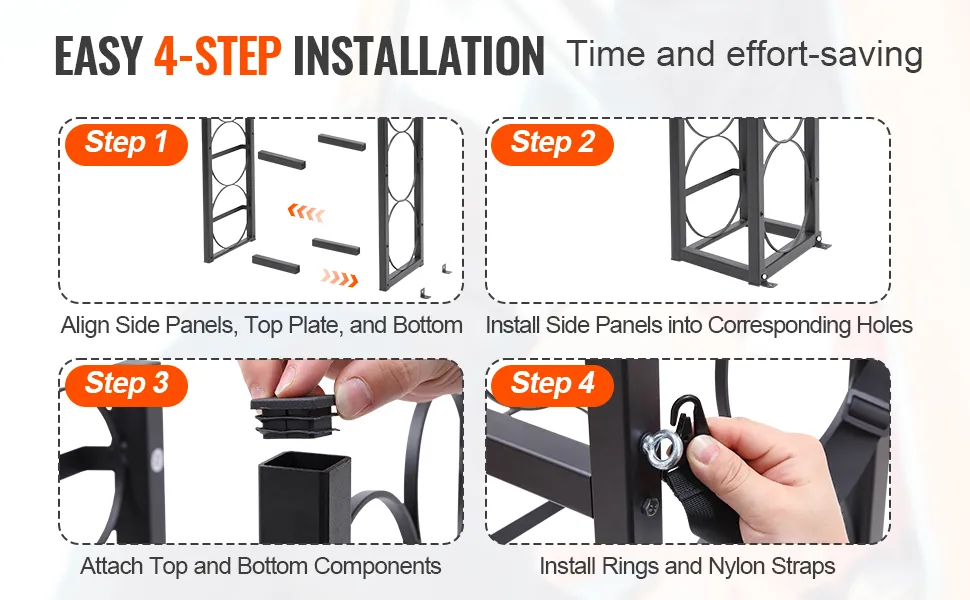 EASY 4-STEP INSTALLATION Time and effort-saving

Step 1

Align Side Panels, Top Plate, and Bottom

Step 2

Install Side Panels into Corresponding Holes

Step 3

Attach Top and Bottom Components

Step 4

Install Rings and Nylon Straps