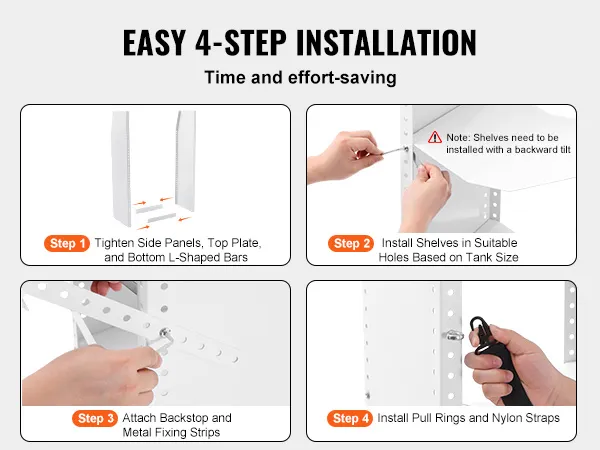 EASY 4-STEP INSTALLATION

Time and effort-saving

Step 1 Tighten Side Panels, Top Plate, and Bottom L-Shaped Bars

Note: Shelves need to be installed with a backward tilt

Step 2 Install Shelves in Suitable Holes Based on Tank Size

Step 3 Attach Backstop and Metal Fixing Strips

Step 4 Install Pull Rings and Nylon Straps