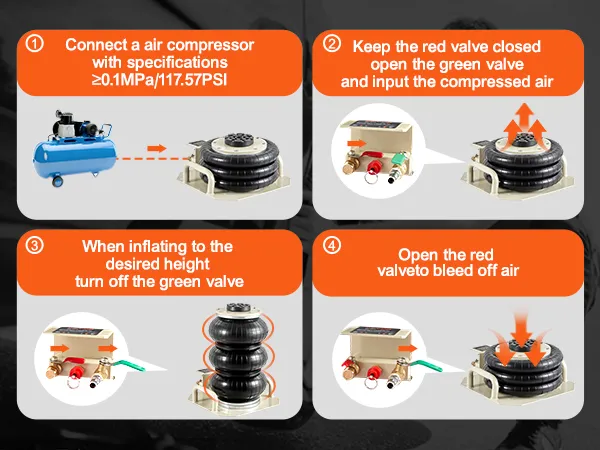 ① Connect a air compressor with specifications ≥0.1MPa/117.57PSI

② Keep the red valve closed open the green valve and input the compressed air

③ When inflating to the desired height turn off the green valve

④ Open the red valveto bleed off air