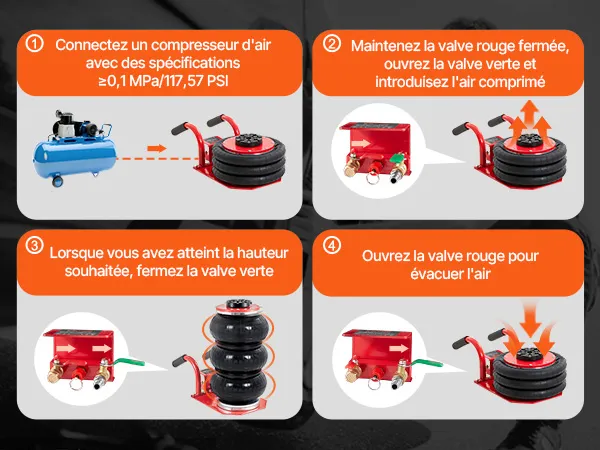 ① Connectez un compresseur d'air avec des spécifications ≥0,1 MPa/117,57 PSI

② Maintenez la valve rouge fermée, ouvrez la valve verte et introduisez l'air comprimé

③ Lorsque vous avez atteint la hauteur souhaitée, fermez la valve verte

④ Ouvrez la valve rouge pour évacuer l'air