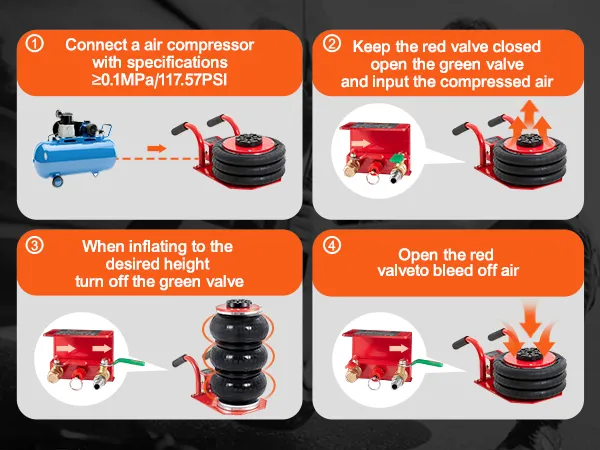 ① Connect a air compressor with specifications ≥0.1MPa/117.57PSI

② Keep the red valve closed open the green valve and input the compressed air

③ When inflating to the desired height turn off the green valve

④ Open the red valveto bleed off air