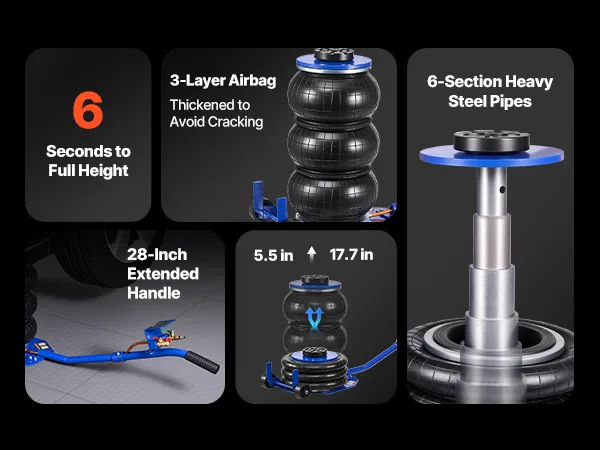 6

Seconds to Full Height

3-Layer Airbag

Thickened to Avoid Cracking

6-Section Heavy Steel Pipes

28-Inch Extended Handle

5.5 in ↑ 17.7 in