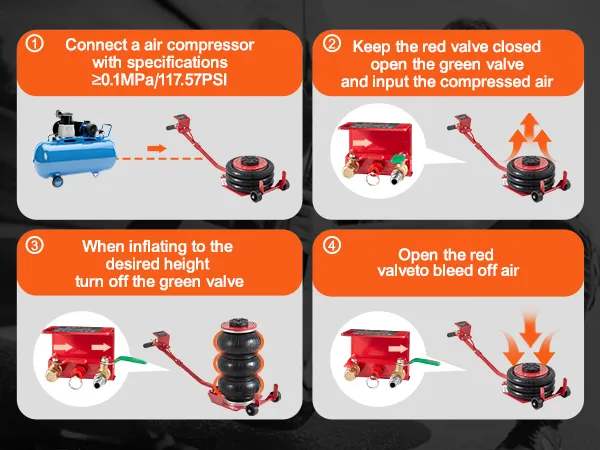 ① Connect a air compressor with specifications ≥0.1MPa/117.57PSI

② Keep the red valve closed open the green valve and input the compressed air

③ When inflating to the desired height turn off the green valve

④ Open the red valveto bleed off air