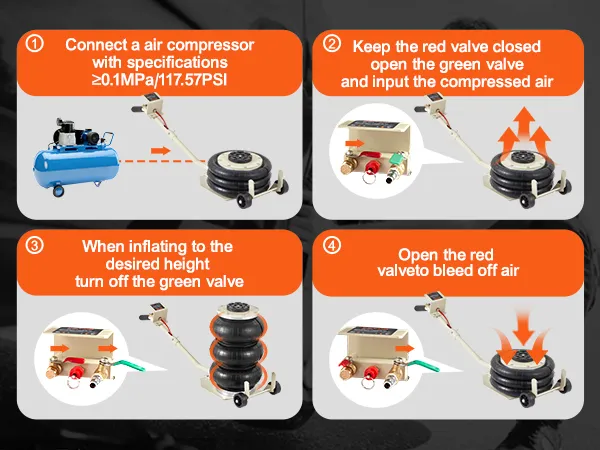 ① Connect a air compressor with specifications ≥0.1MPa/117.57PSI

② Keep the red valve closed open the green valve and input the compressed air

③ When inflating to the desired height turn off the green valve

④ Open the red valveto bleed off air