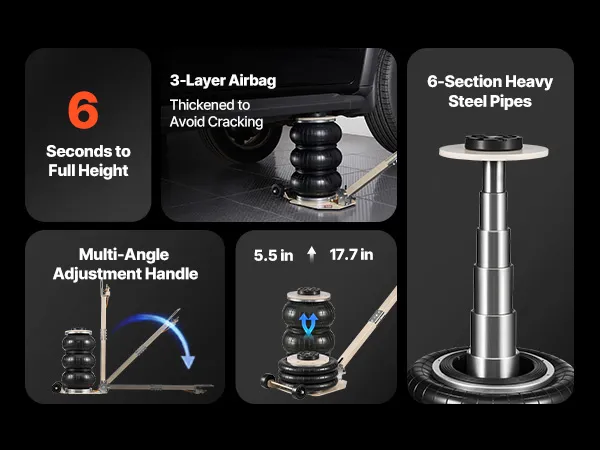 6
Seconds to Full Height

3-Layer Airbag
Thickened to Avoid Cracking

6-Section Heavy Steel Pipes

Multi-Angle Adjustment Handle

5.5 in ↑ 17.7 in