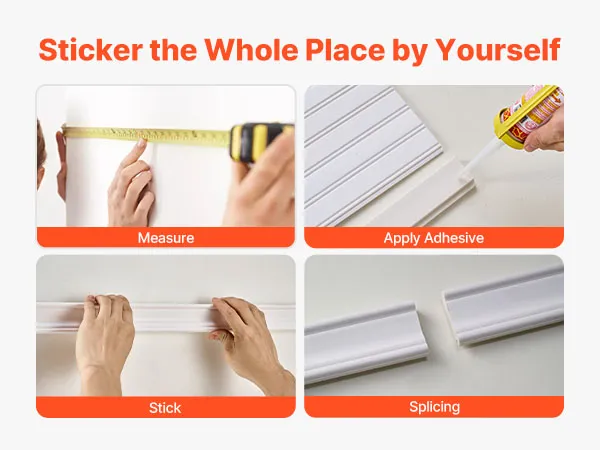 Sticker the Whole Place by Yourself

Measure

Apply Adhesive

Stick

Splicing