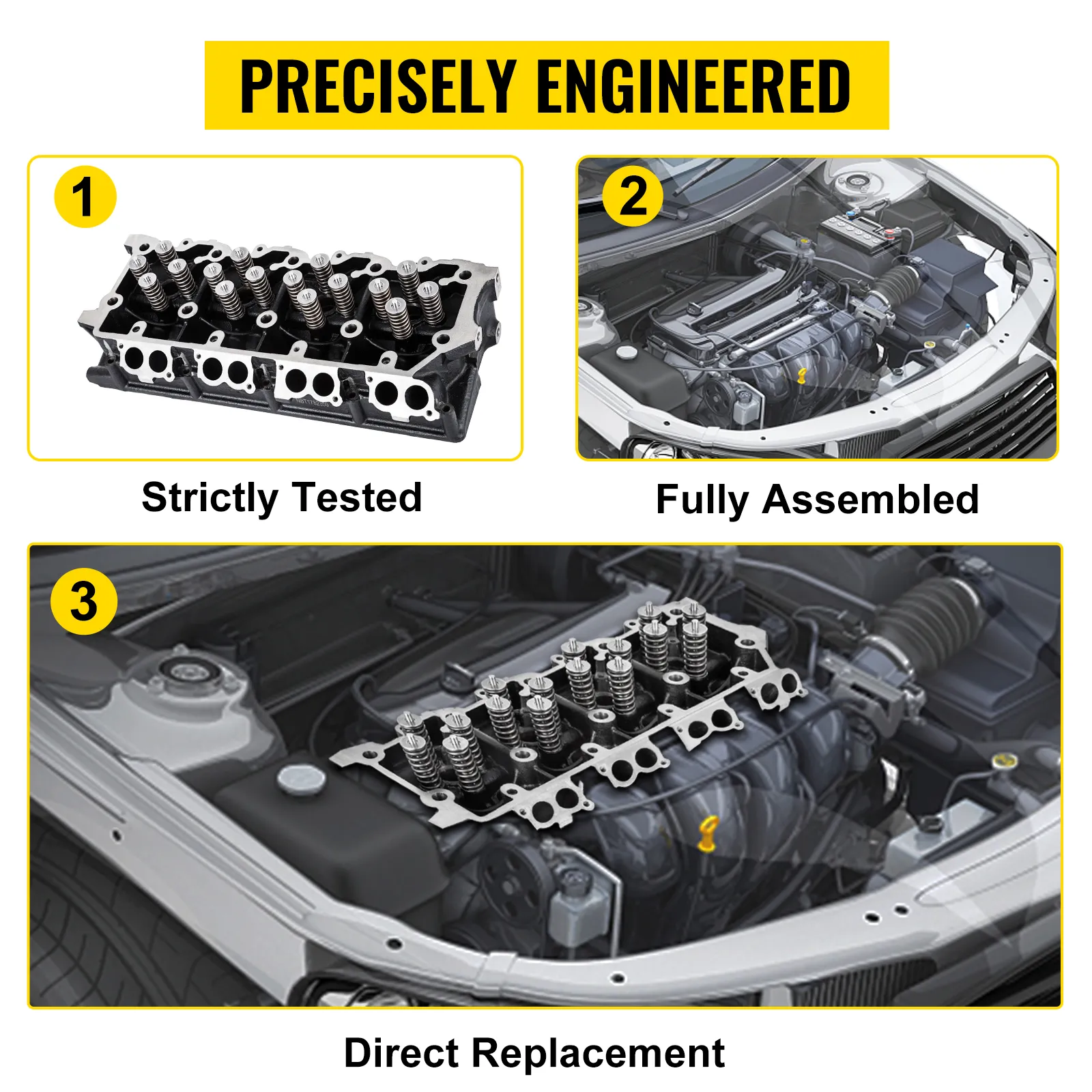 PRECISELY ENGINEERED

1

Strictly Tested

2

Fully Assembled

3

Direct Replacement