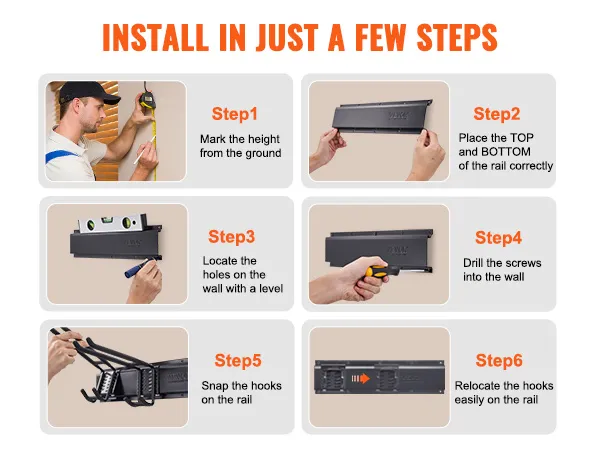 INSTALL IN JUST A FEW STEPS

Step1
Mark the height from the ground

Step2
Place the TOP and BOTTOM of the rail correctly

Step3
Locate the holes on the wall with a level

Step4
Drill the screws into the wall

Step5
Snap the hooks on the rail

Step6
Relocate the hooks easily on the rail