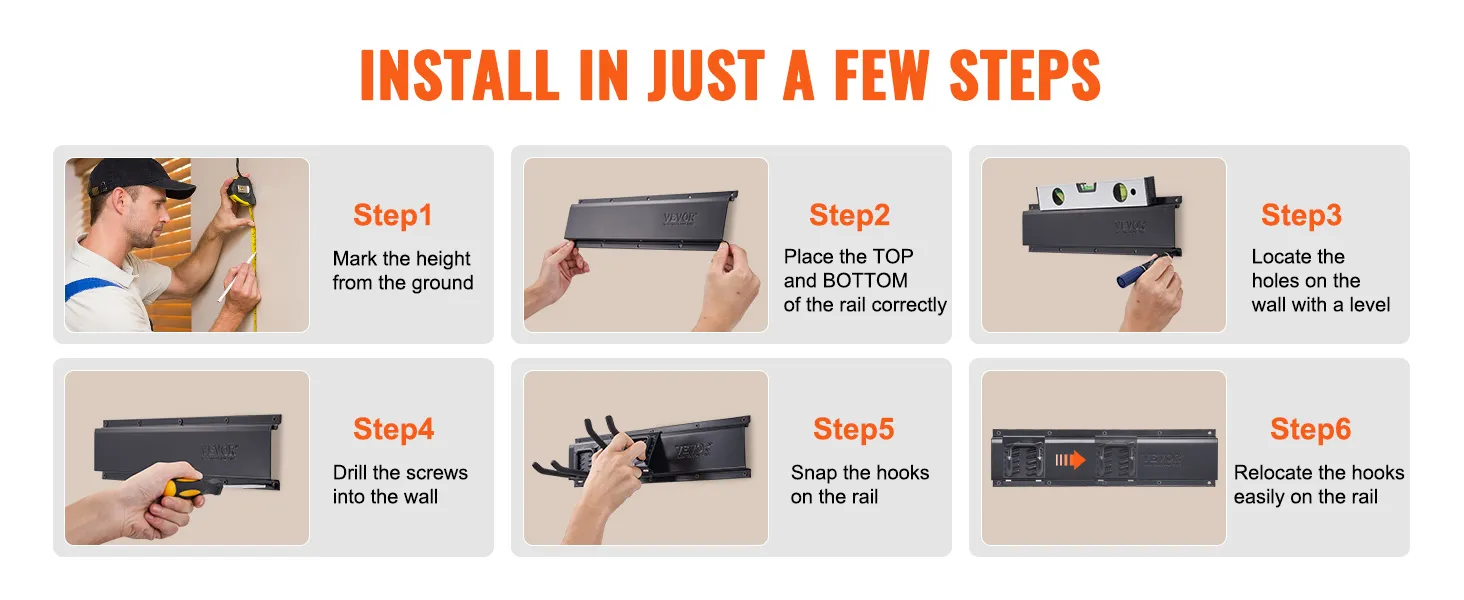 INSTALL IN JUST A FEW STEPS

Step1
Mark the height from the ground

VEVOR

Step2
Place the TOP and BOTTOM of the rail correctly

VEVOR

Step3
Locate the holes on the wall with a level

VEVOR

Step4
Drill the screws into the wall

VEVOR

Step5
Snap the hooks on the rail

VEVOR

Step6
Relocate the hooks easily on the rail