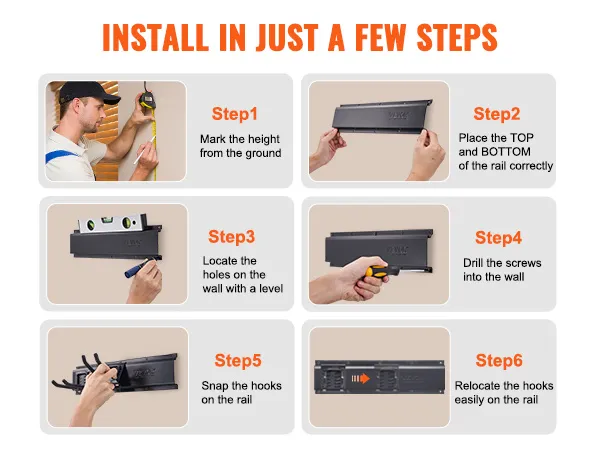 INSTALL IN JUST A FEW STEPS

Step1
Mark the height from the ground

Step2
Place the TOP and BOTTOM of the rail correctly

Step3
Locate the holes on the wall with a level

Step4
Drill the screws into the wall

Step5
Snap the hooks on the rail

Step6
Relocate the hooks easily on the rail