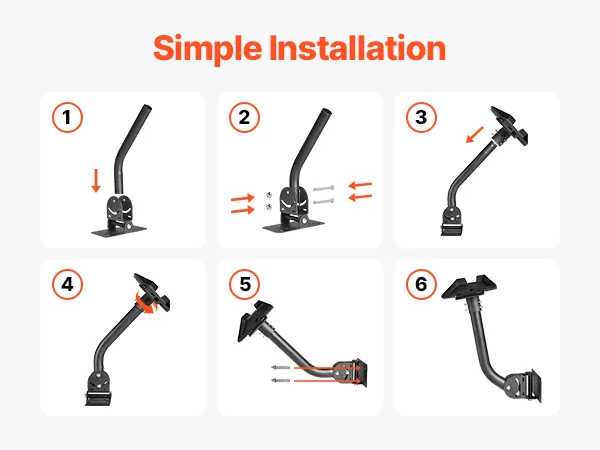 Simple Installation

1

2

3

4

5

6