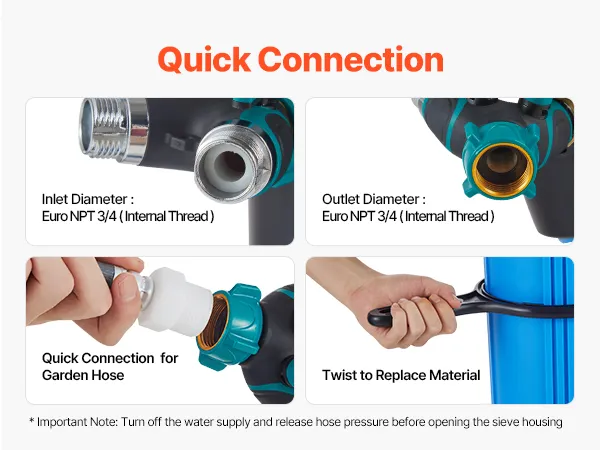 Quick Connection

Inlet Diameter :
Euro NPT 3/4 ( Internal Thread )

Outlet Diameter :
Euro NPT 3/4 ( Internal Thread )

Quick Connection for Garden Hose

Twist to Replace Material

* Important Note: Turn off the water supply and release hose pressure before opening the sieve housing