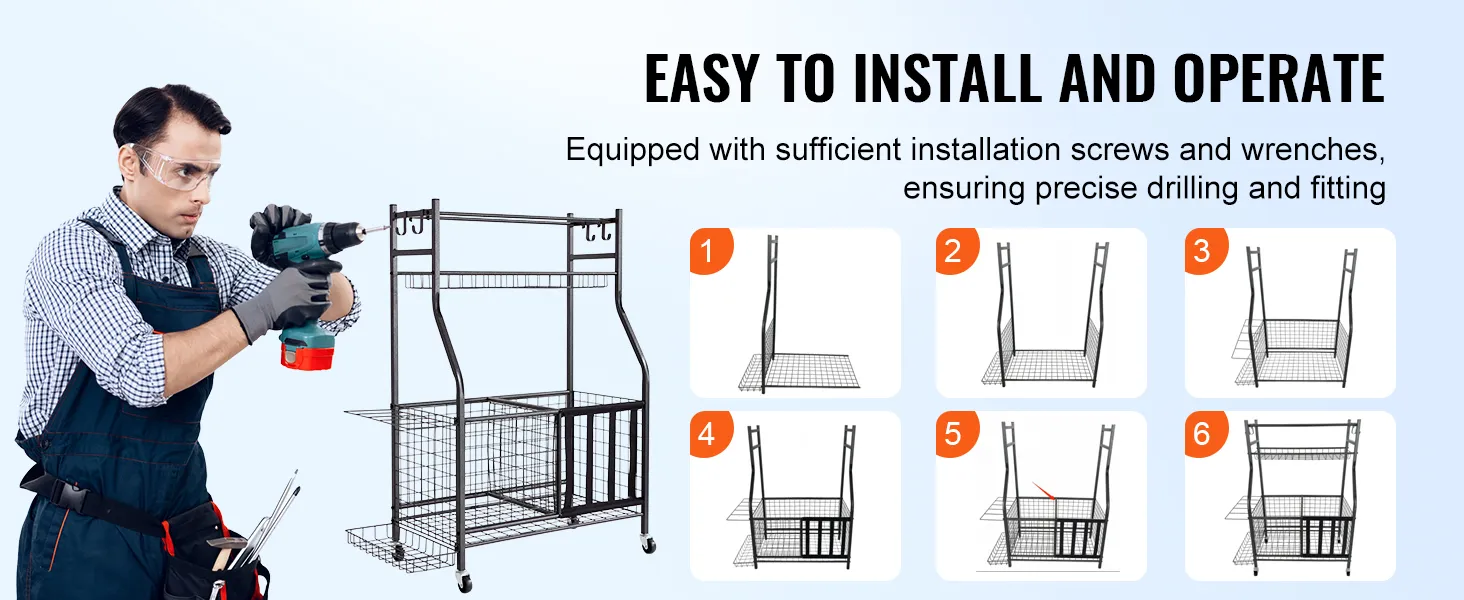 EASY TO INSTALL AND OPERATE

Equipped with sufficient installation screws and wrenches, ensuring precise drilling and fitting

1

2

3

4

5

6