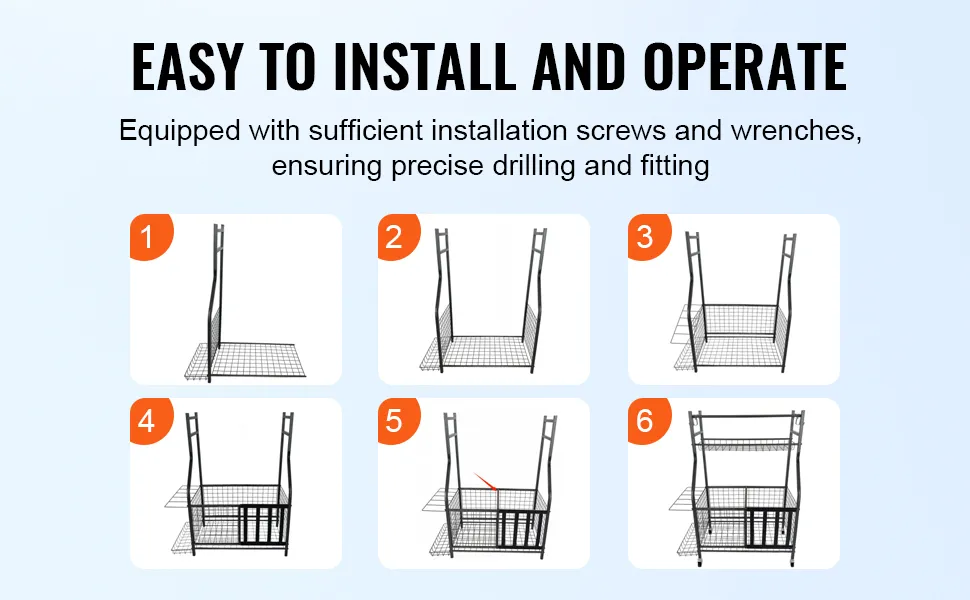 EASY TO INSTALL AND OPERATE

Equipped with sufficient installation screws and wrenches, ensuring precise drilling and fitting

1

2

3

4

5

6