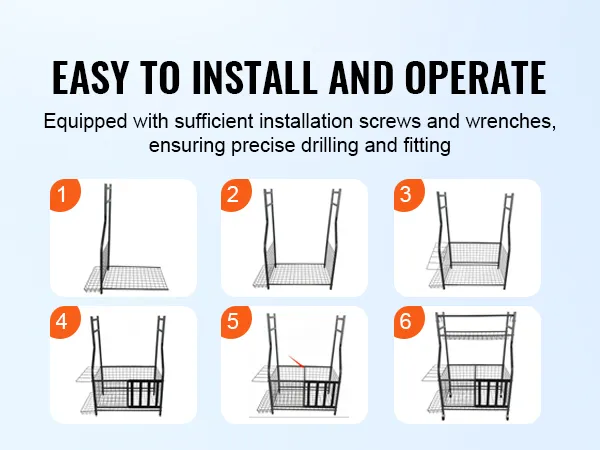 EASY TO INSTALL AND OPERATE

Equipped with sufficient installation screws and wrenches, ensuring precise drilling and fitting

1

2

3

4

5

6