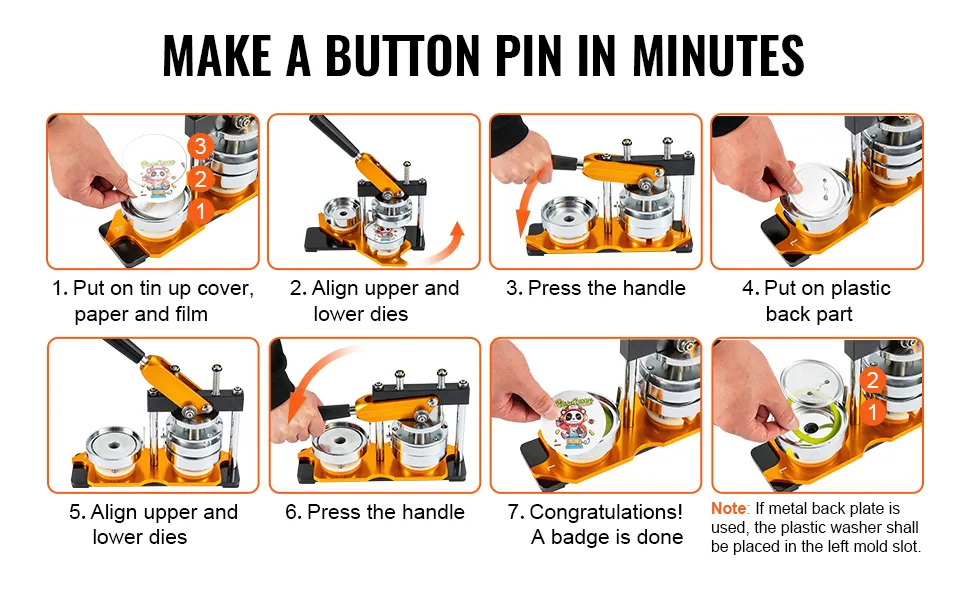 MAKE A BUTTON PIN IN MINUTES

3
2
1

1. Put on tin up cover, paper and film

2. Align upper and lower dies

3. Press the handle

4. Put on plastic back part

5. Align upper and lower dies

6. Press the handle

7. Congratulations! A badge is done

2
1

Note: If metal back plate is used, the plastic washer shall be placed in the left mold slot.