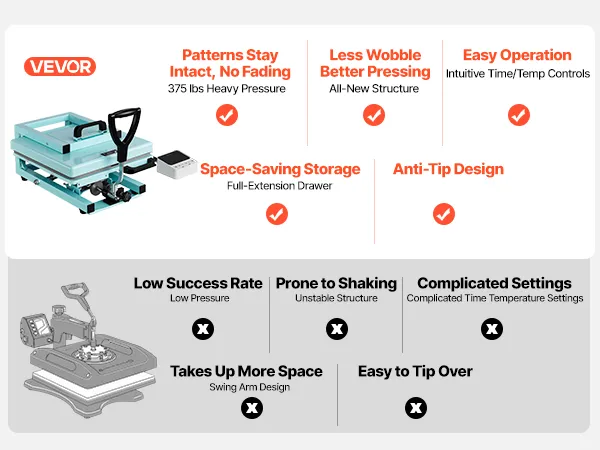 VEVOR

Patterns Stay Intact, No Fading
375 lbs Heavy Pressure

Less Wobble Better Pressing
All-New Structure

Easy Operation
Intuitive Time/Temp Controls

Space-Saving Storage
Full-Extension Drawer

Anti-Tip Design

Low Success Rate
Low Pressure

Prone to Shaking
Unstable Structure

Complicated Settings
Complicated Time Temperature Settings

Takes Up More Space
Swing Arm Design

Easy to Tip Over