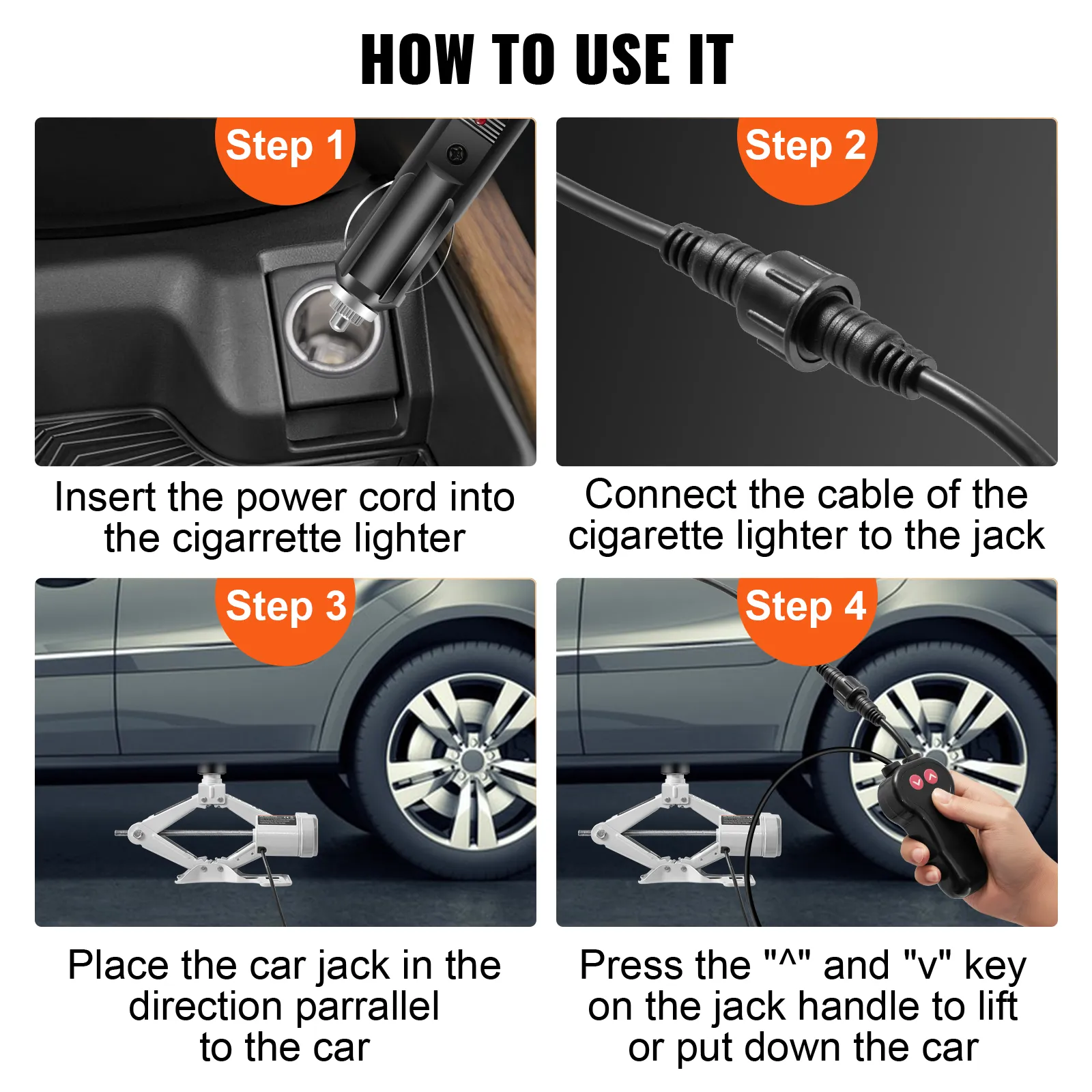 HOW TO USE IT

Step 1

Insert the power cord into the cigarrette lighter

Step 2

Connect the cable of the cigarette lighter to the jack

Step 3

Place the car jack in the direction parrallel to the car

Step 4

Press the "^" and "v" key on the jack handle to lift or put down the car