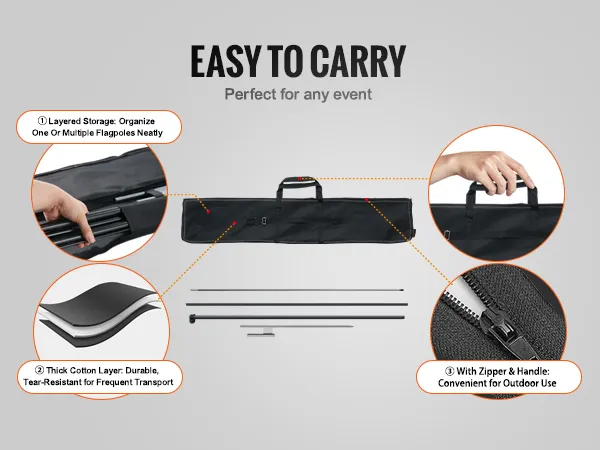 EASY TO CARRY

Perfect for any event

① Layered Storage: Organize One Or Multiple Flagpoles Neatly

② Thick Cotton Layer: Durable, Tear-Resistant for Frequent Transport

③ With Zipper & Handle: Convenient for Outdoor Use