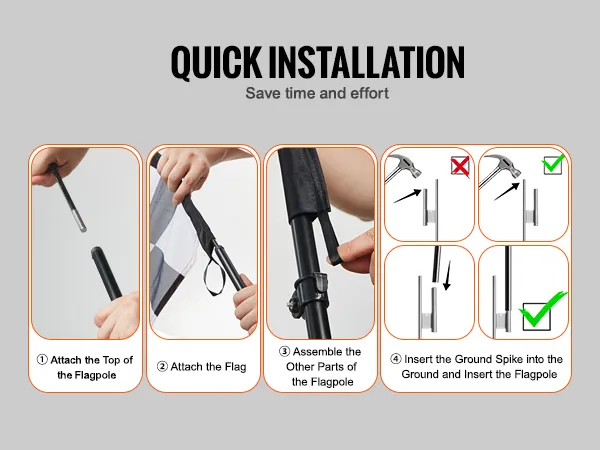 QUICK INSTALLATION

Save time and effort

① Attach the Top of the Flagpole

② Attach the Flag

③ Assemble the Other Parts of the Flagpole

④ Insert the Ground Spike into the Ground and Insert the Flagpole