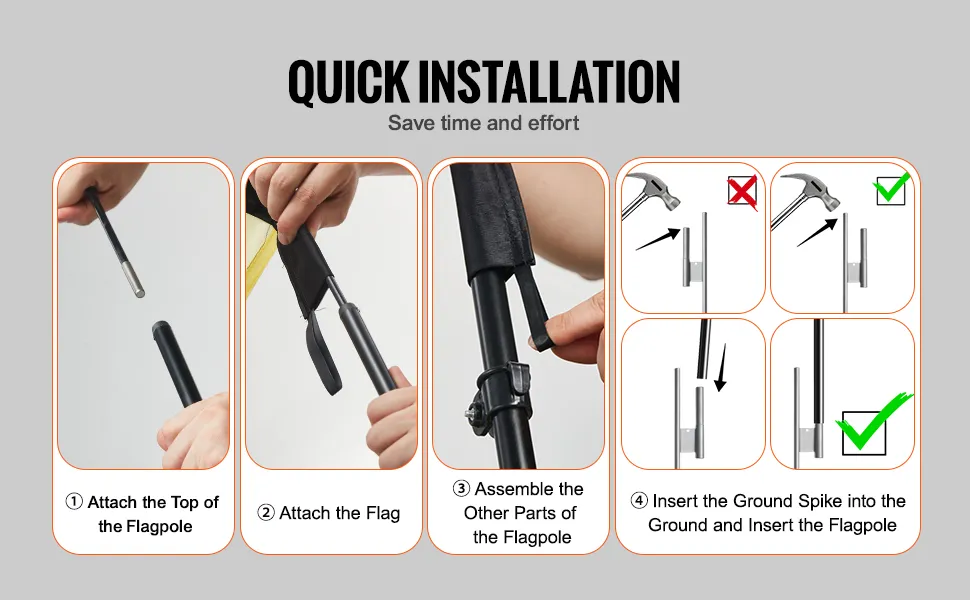 QUICK INSTALLATION
Save time and effort

① Attach the Top of the Flagpole

② Attach the Flag

③ Assemble the Other Parts of the Flagpole

④ Insert the Ground Spike into the Ground and Insert the Flagpole