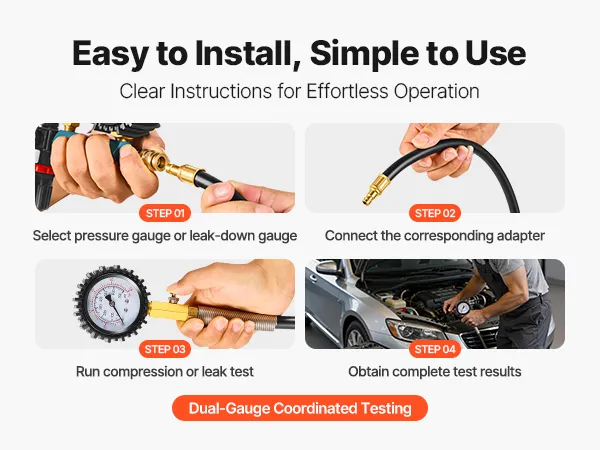 Easy to Install, Simple to Use

Clear Instructions for Effortless Operation

STEP 01

Select pressure gauge or leak-down gauge

STEP 02

Connect the corresponding adapter

STEP 03

Run compression or leak test

STEP 04

Obtain complete test results

Dual-Gauge Coordinated Testing