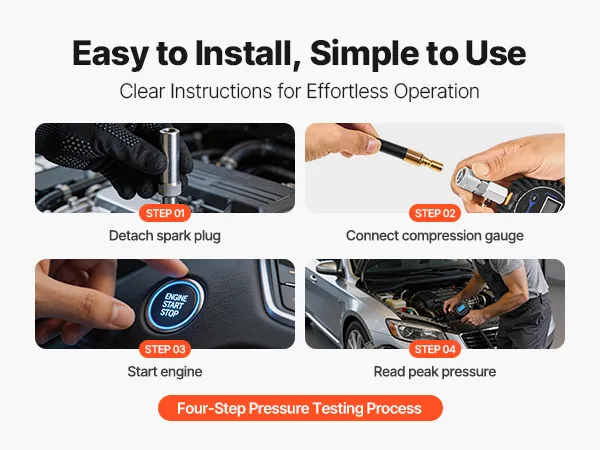 Easy to Install, Simple to Use
Clear Instructions for Effortless Operation

STEP 01
Detach spark plug

STEP 02
Connect compression gauge

ENGINE START STOP
STEP 03
Start engine

STEP 04
Read peak pressure

Four-Step Pressure Testing Process