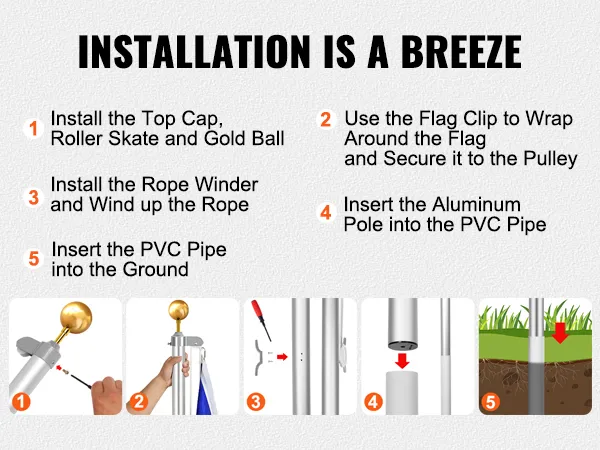 INSTALLATION IS A BREEZE

1 Install the Top Cap, Roller Skate and Gold Ball

2 Use the Flag Clip to Wrap Around the Flag and Secure it to the Pulley

3 Install the Rope Winder and Wind up the Rope

4 Insert the Aluminum Pole into the PVC Pipe

5 Insert the PVC Pipe into the Ground

1

2

3

4

5