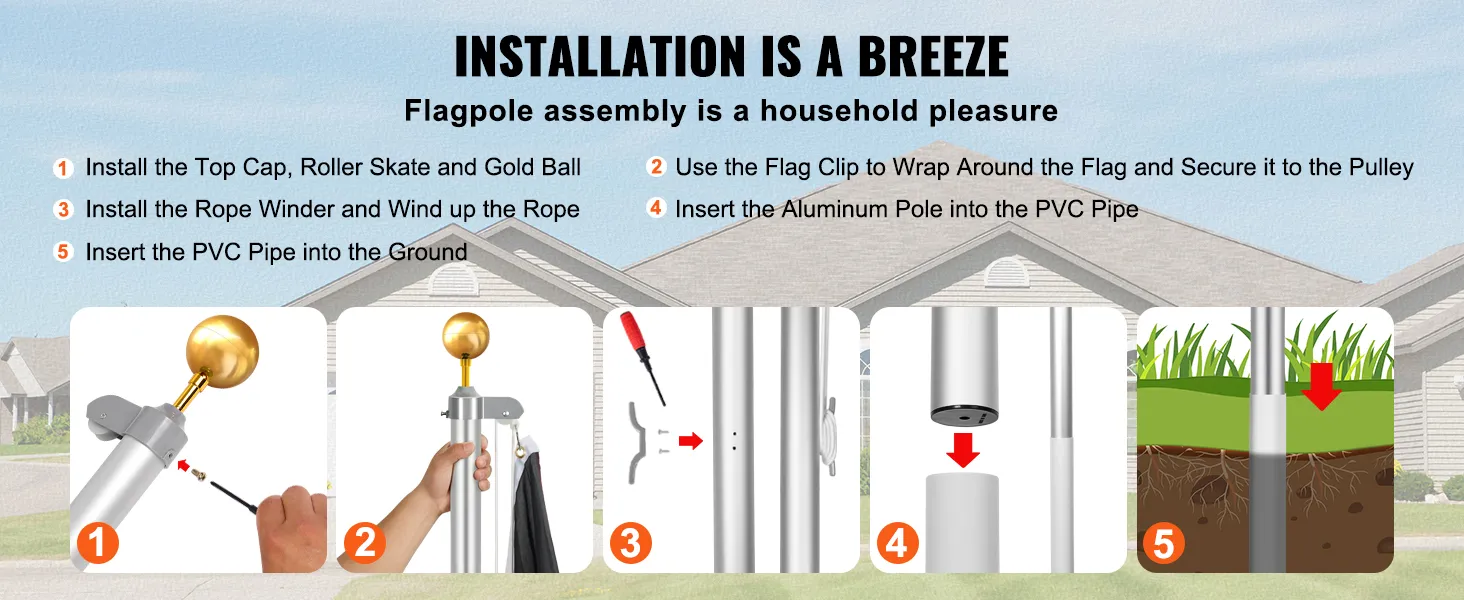 INSTALLATION IS A BREEZE

Flagpole assembly is a household pleasure

1 Install the Top Cap, Roller Skate and Gold Ball

2 Use the Flag Clip to Wrap Around the Flag and Secure it to the Pulley

3 Install the Rope Winder and Wind up the Rope

4 Insert the Aluminum Pole into the PVC Pipe

5 Insert the PVC Pipe into the Ground

1

2

3

4

5