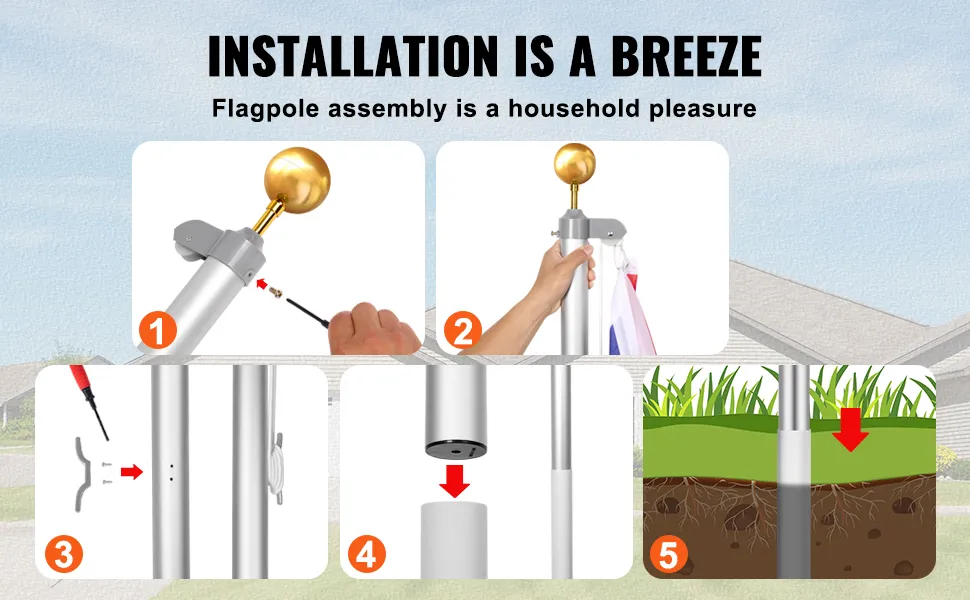 INSTALLATION IS A BREEZE

Flagpole assembly is a household pleasure

1

2

3

4

5