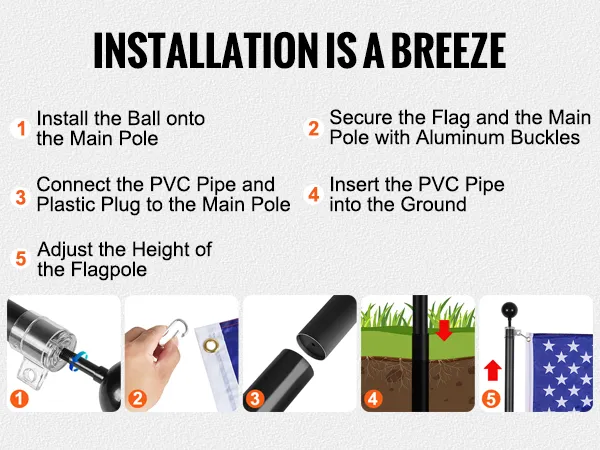 INSTALLATION IS A BREEZE

1 Install the Ball onto the Main Pole

2 Secure the Flag and the Main Pole with Aluminum Buckles

3 Connect the PVC Pipe and Plastic Plug to the Main Pole

4 Insert the PVC Pipe into the Ground

5 Adjust the Height of the Flagpole

1

2

3

4

5