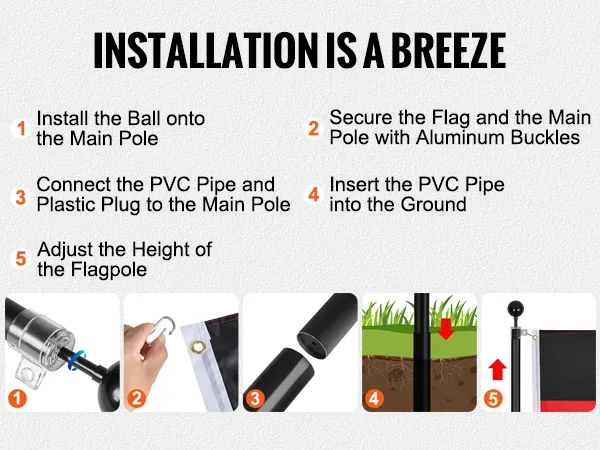 INSTALLATION IS A BREEZE

1 Install the Ball onto the Main Pole

2 Secure the Flag and the Main Pole with Aluminum Buckles

3 Connect the PVC Pipe and Plastic Plug to the Main Pole

4 Insert the PVC Pipe into the Ground

5 Adjust the Height of the Flagpole

1

2

3

4

5