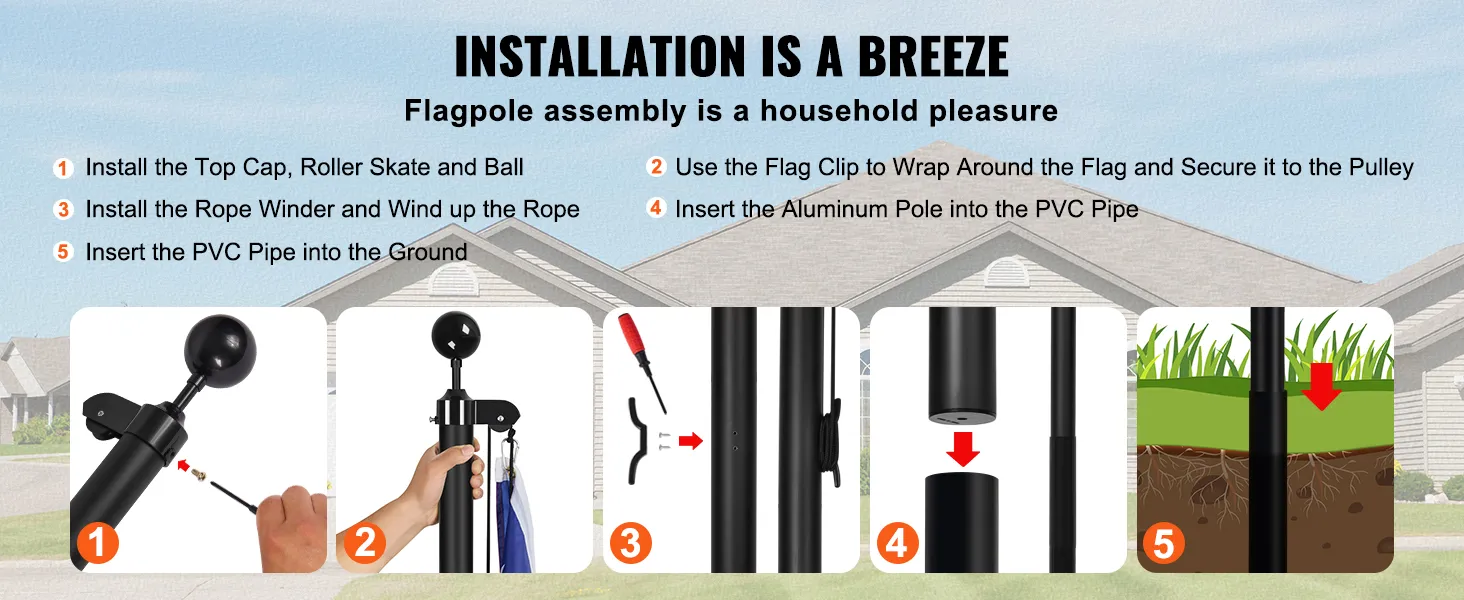 INSTALLATION IS A BREEZE

Flagpole assembly is a household pleasure

1 Install the Top Cap, Roller Skate and Ball

2 Use the Flag Clip to Wrap Around the Flag and Secure it to the Pulley

3 Install the Rope Winder and Wind up the Rope

4 Insert the Aluminum Pole into the PVC Pipe

5 Insert the PVC Pipe into the Ground

1

2

3

4

5