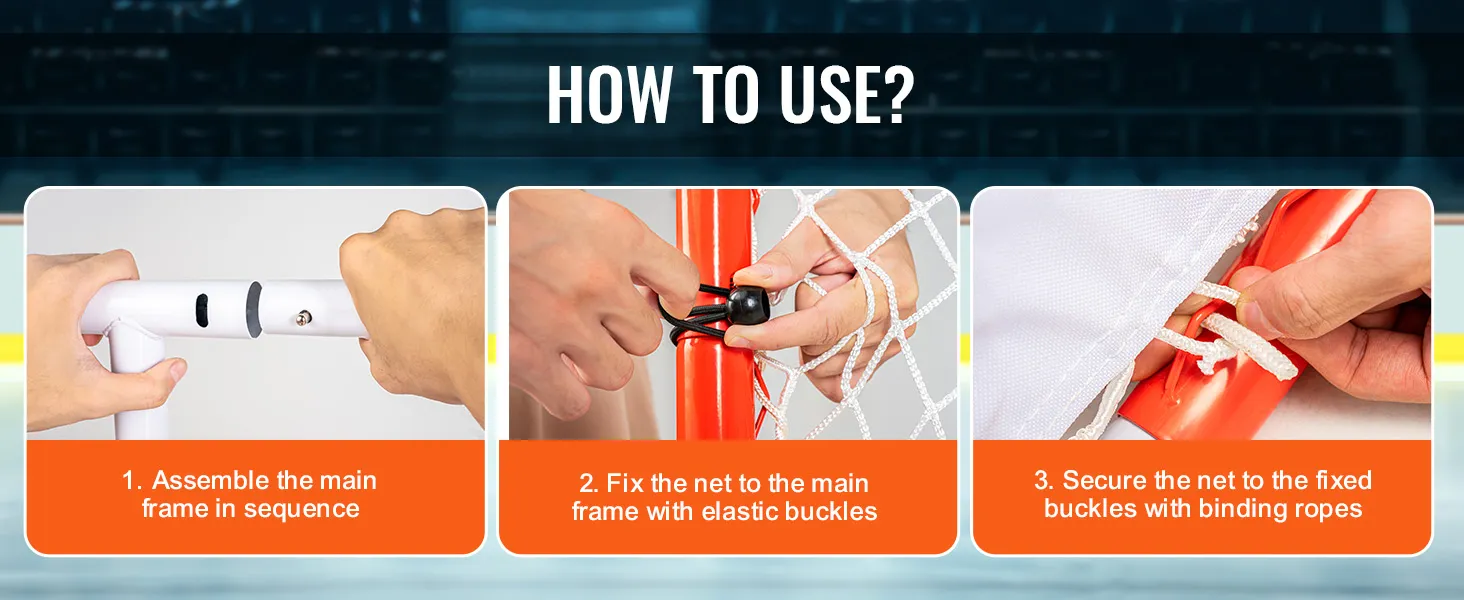 HOW TO USE?

1. Assemble the main frame in sequence

2. Fix the net to the main frame with elastic buckles

3. Secure the net to the fixed buckles with binding ropes