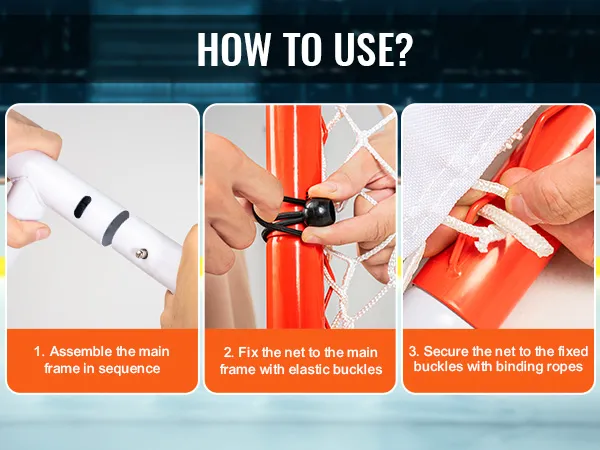 HOW TO USE?

1. Assemble the main frame in sequence

2. Fix the net to the main frame with elastic buckles

3. Secure the net to the fixed buckles with binding ropes