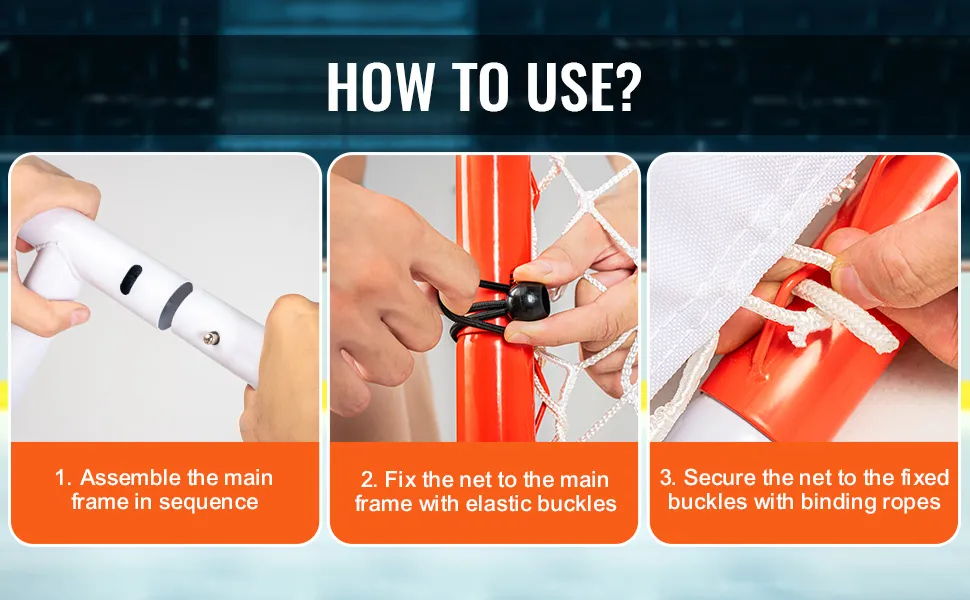 HOW TO USE?

1. Assemble the main frame in sequence

2. Fix the net to the main frame with elastic buckles

3. Secure the net to the fixed buckles with binding ropes