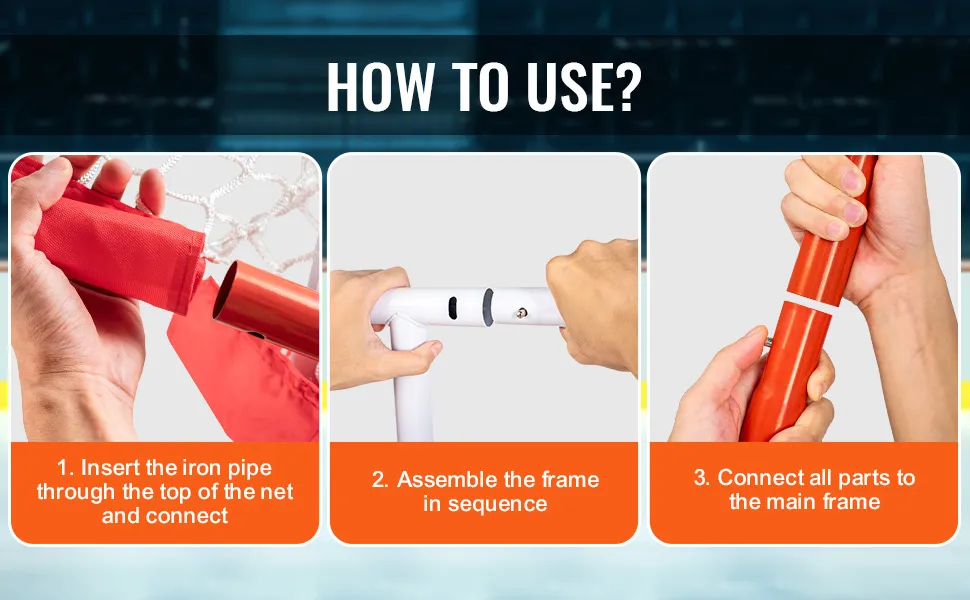 HOW TO USE?

1. Insert the iron pipe through the top of the net and connect

2. Assemble the frame in sequence

3. Connect all parts to the main frame