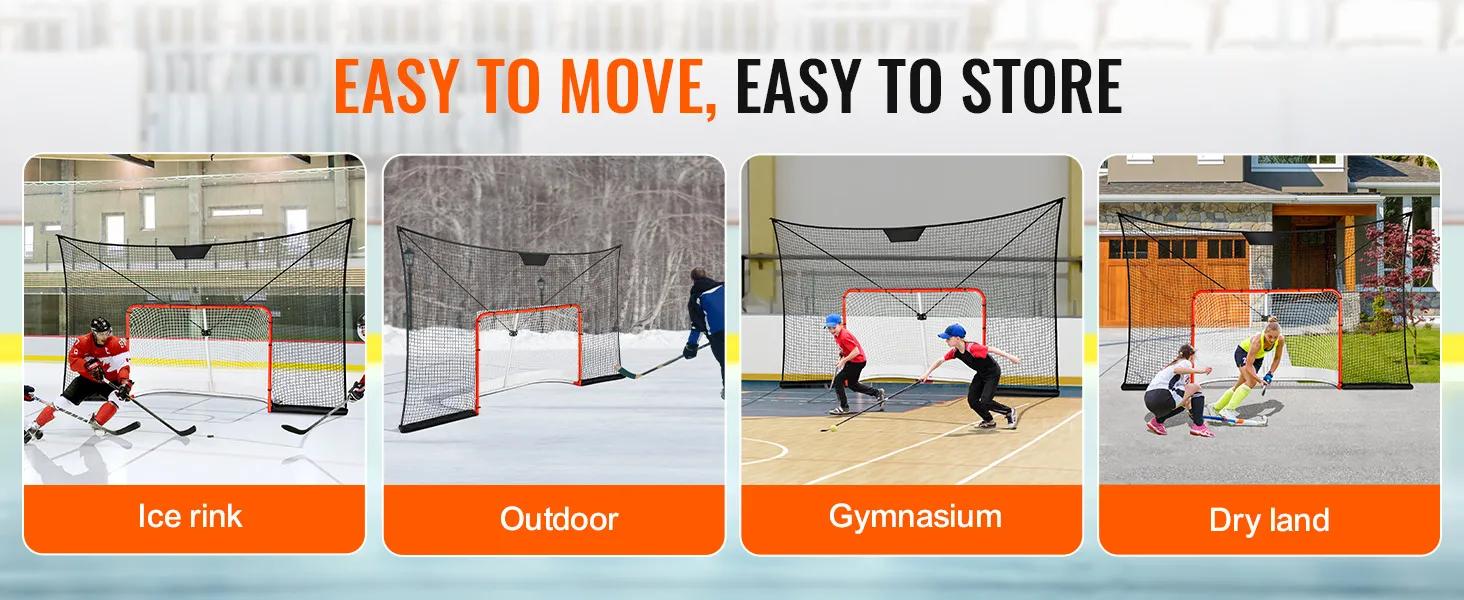 EASY TO MOVE, EASY TO STORE

Ice rink

Outdoor

Gymnasium

Dry land