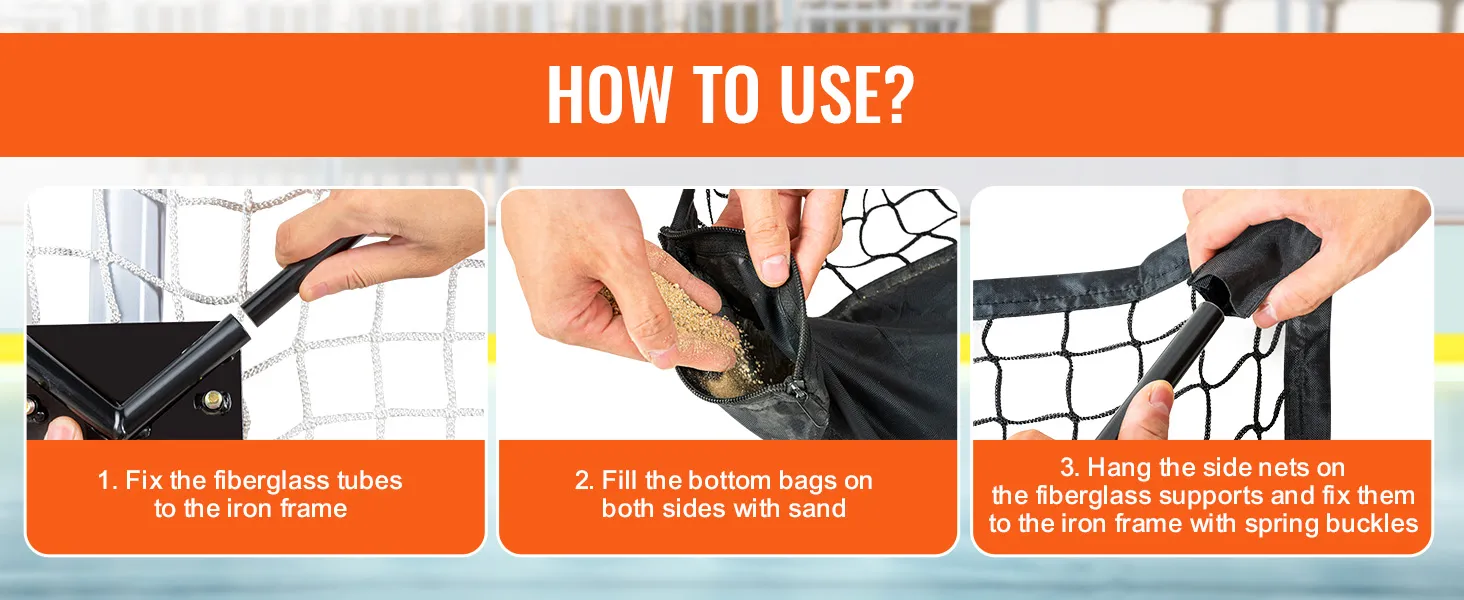 HOW TO USE?

1. Fix the fiberglass tubes to the iron frame

2. Fill the bottom bags on both sides with sand

3. Hang the side nets on the fiberglass supports and fix them to the iron frame with spring buckles