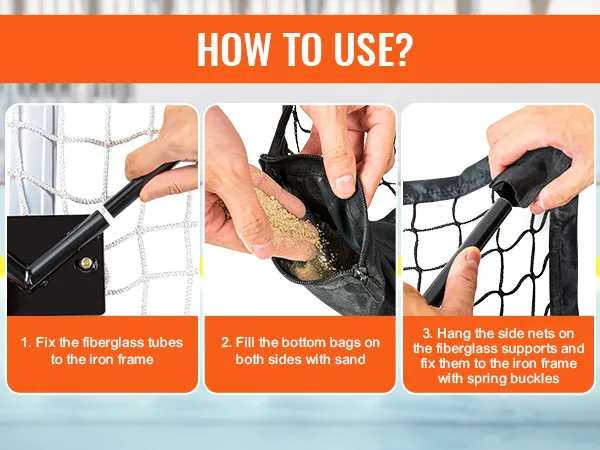 HOW TO USE?

1. Fix the fiberglass tubes to the iron frame

2. Fill the bottom bags on both sides with sand

3. Hang the side nets on the fiberglass supports and fix them to the iron frame with spring buckles