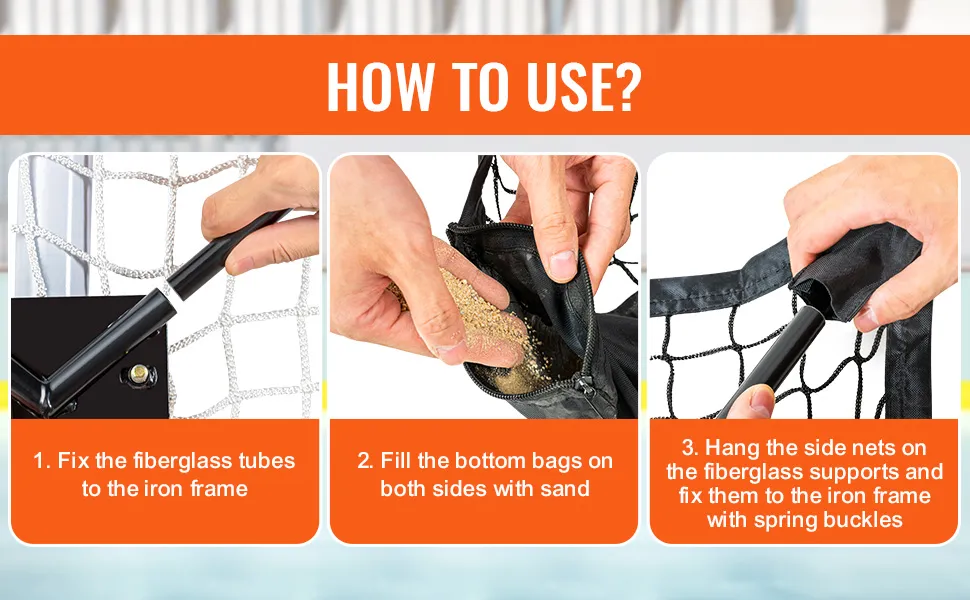 HOW TO USE?

1. Fix the fiberglass tubes to the iron frame

2. Fill the bottom bags on both sides with sand

3. Hang the side nets on the fiberglass supports and fix them to the iron frame with spring buckles