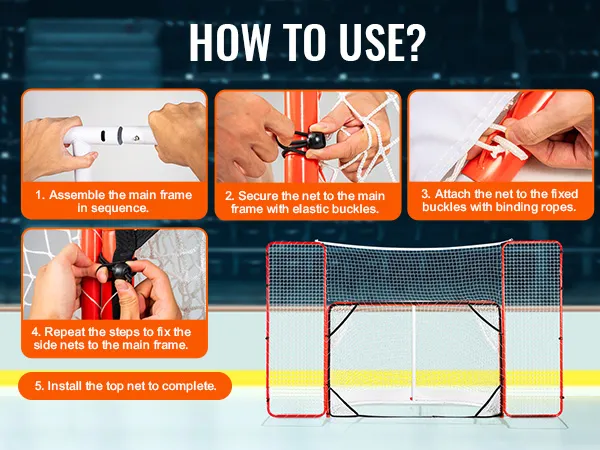 HOW TO USE?

1. Assemble the main frame in sequence.

2. Secure the net to the main frame with elastic buckles.

3. Attach the net to the fixed buckles with binding ropes.

4. Repeat the steps to fix the side nets to the main frame.

5. Install the top net to complete.