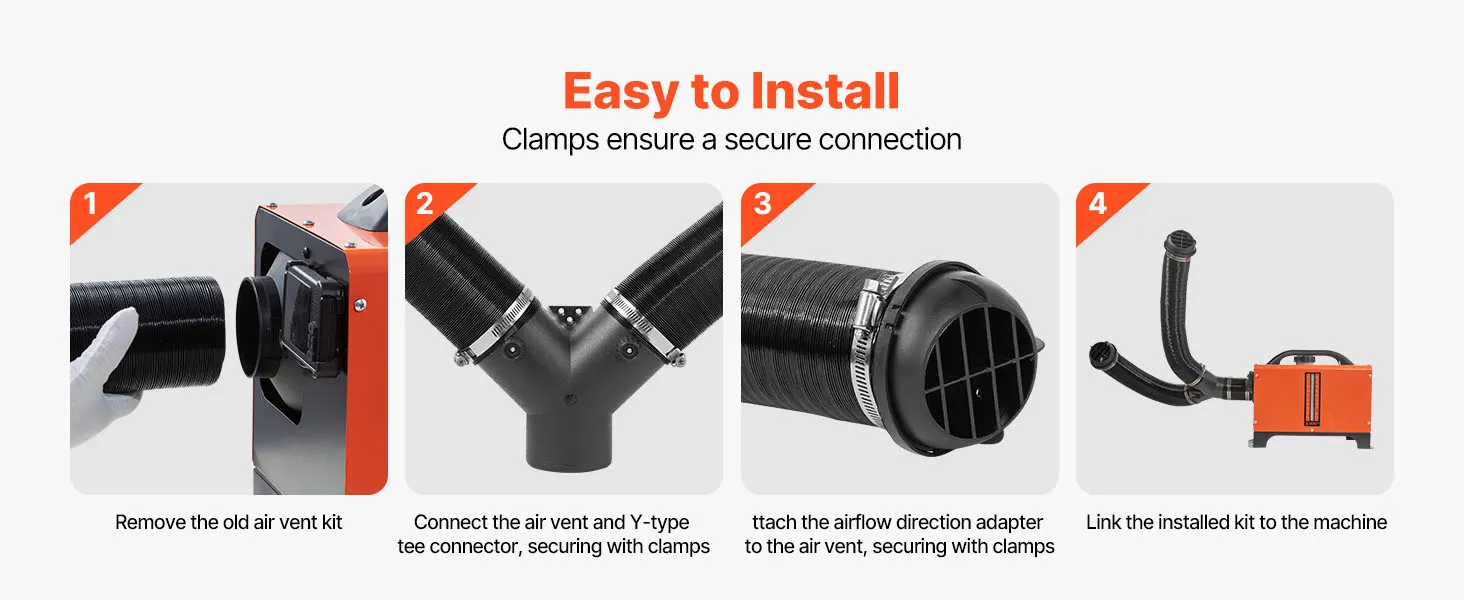 Easy to Install
Clamps ensure a secure connection

1
Remove the old air vent kit

2
Connect the air vent and Y-type tee connector, securing with clamps

3
ttach the airflow direction adapter to the air vent, securing with clamps

4
Link the installed kit to the machine