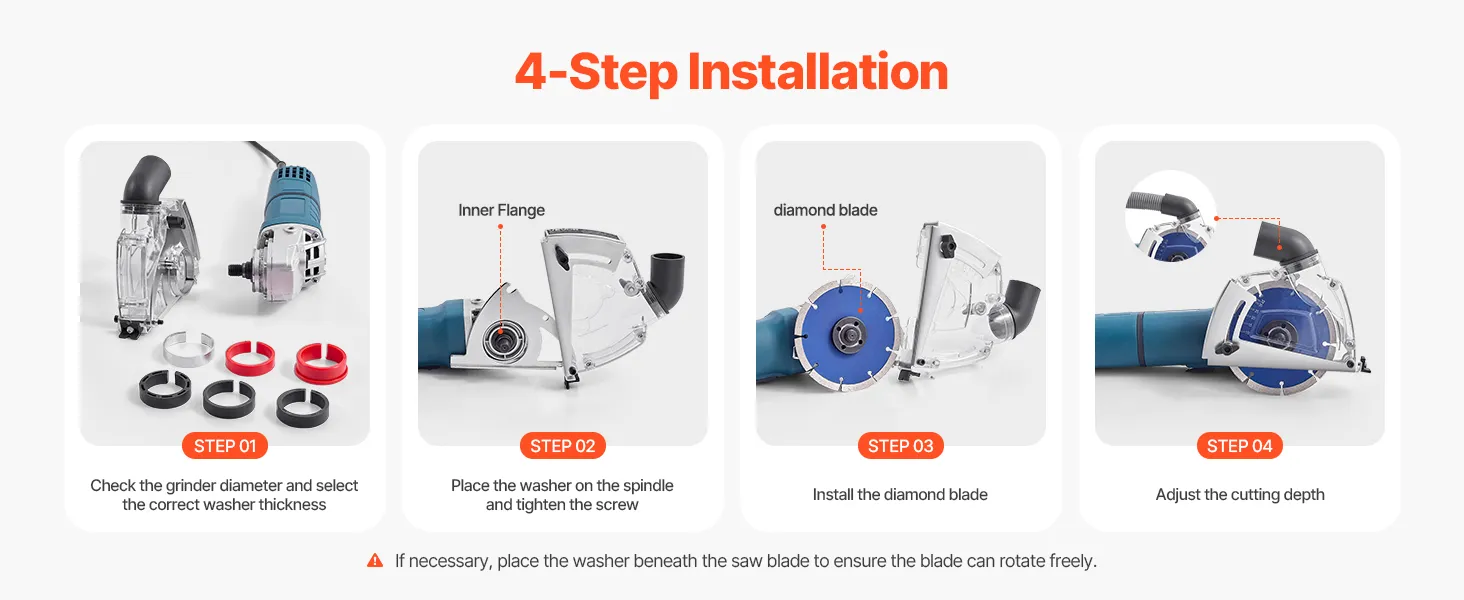 4-Step Installation

STEP 01

Check the grinder diameter and select the correct washer thickness

Inner Flange

STEP 02

Place the washer on the spindle and tighten the screw

diamond blade

STEP 03

Install the diamond blade

STEP 04

Adjust the cutting depth

If necessary, place the washer beneath the saw blade to ensure the blade can rotate freely.