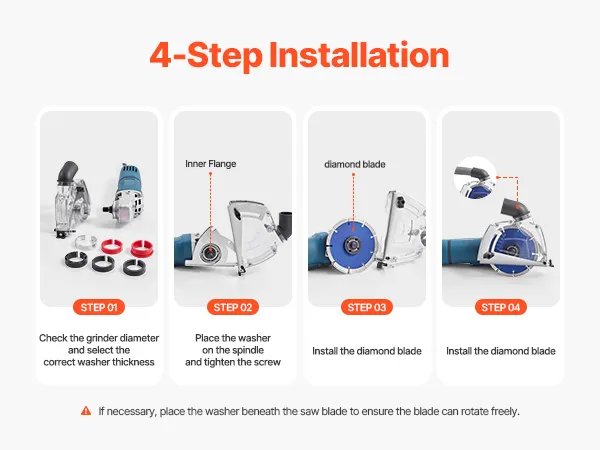 4-Step Installation

STEP 01

Check the grinder diameter and select the correct washer thickness

Inner Flange

STEP 02

Place the washer on the spindle and tighten the screw

diamond blade

STEP 03

Install the diamond blade

STEP 04

Install the diamond blade

If necessary, place the washer beneath the saw blade to ensure the blade can rotate freely.