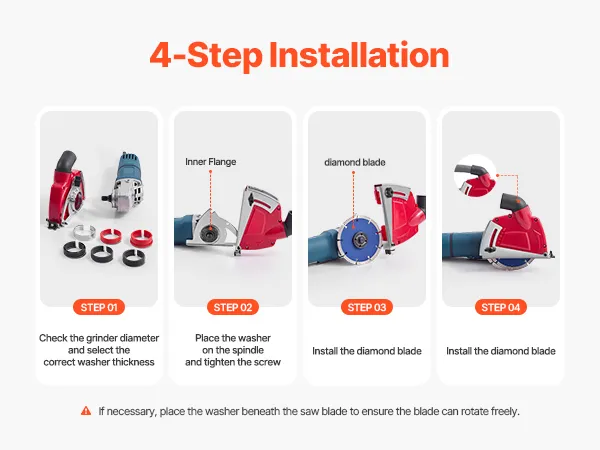 4-Step Installation

STEP 01

Check the grinder diameter and select the correct washer thickness

Inner Flange

STEP 02

Place the washer on the spindle and tighten the screw

diamond blade

STEP 03

Install the diamond blade

STEP 04

Install the diamond blade

If necessary, place the washer beneath the saw blade to ensure the blade can rotate freely.