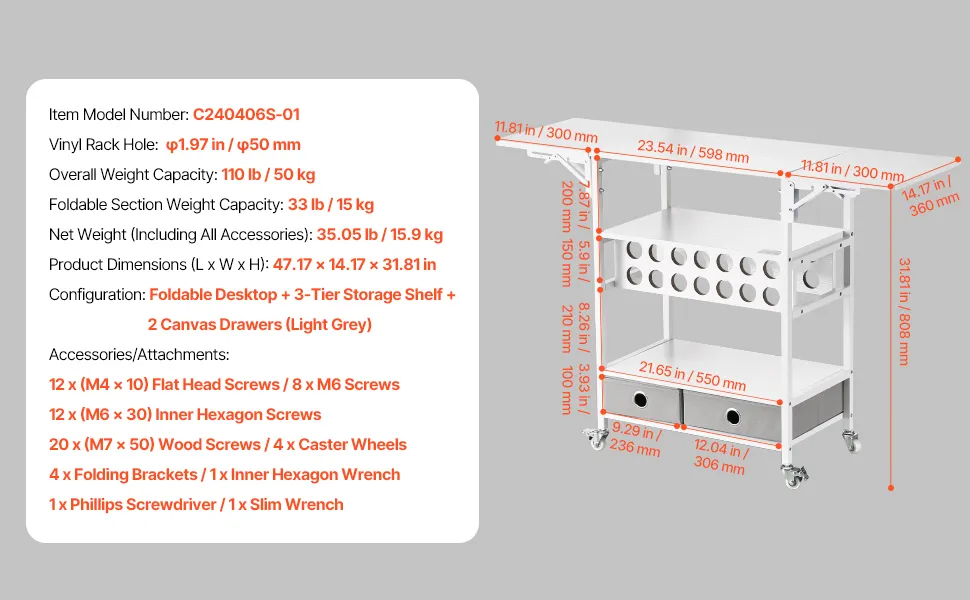 Item Model Number: C240406S-01

Vinyl Rack Hole: φ1.97 in / φ50 mm

Overall Weight Capacity: 110 lb / 50 kg

Foldable Section Weight Capacity: 33 lb / 15 kg

Net Weight (Including All Accessories): 35.05 lb / 15.9 kg

Product Dimensions (L x W x H): 47.17 × 14.17 × 31.81 in

Configuration: Foldable Desktop + 3-Tier Storage Shelf + 2 Canvas Drawers (Light Grey)

Accessories/Attachments:

12 x (M4 × 10) Flat Head Screws / 8 x M6 Screws

12 x (M6 × 30) Inner Hexagon Screws

20 x (M7 × 50) Wood Screws / 4 x Caster Wheels

4 x Folding Brackets / 1 x Inner Hexagon Wrench

1 x Phillips Screwdriver / 1 x Slim Wrench

11.81 in / 300 mm

23.54 in / 598 mm

11.81 in / 300 mm

14.17 in / 360 mm

7.87 in / 200 mm

5.9 in / 150 mm

8.26 in / 210 mm

3.93 in / 100 mm

31.81 in / 808 mm

21.65 in / 550 mm

9.29 in / 236 mm

12.04 in / 306 mm